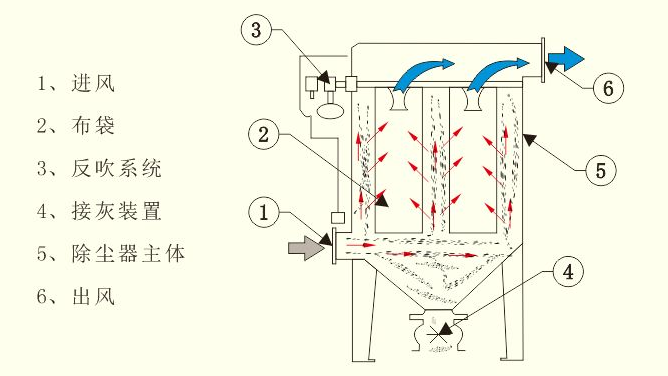 1、进风

2、布袋

3、反吹系统

4、接灰装置

5、除尘器主体

6、出风

3

2

1

6

5

4