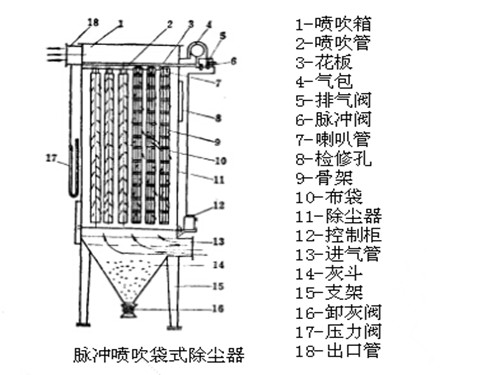 18 1 2 3 4 5 6 7 8 9 10 11 12 13 14 15 16 17

脉冲喷吹袋式除尘器

1-喷吹箱
2-喷吹管
3-花板
4-气包
5-排气阀
6-脉冲阀
7-喇叭管
8-检修孔
9-骨架
10-布袋
11-除尘器
12-控制柜
13-进气管
14-灰斗
15-支架
16-卸灰阀
17-压力阀
18-出口管